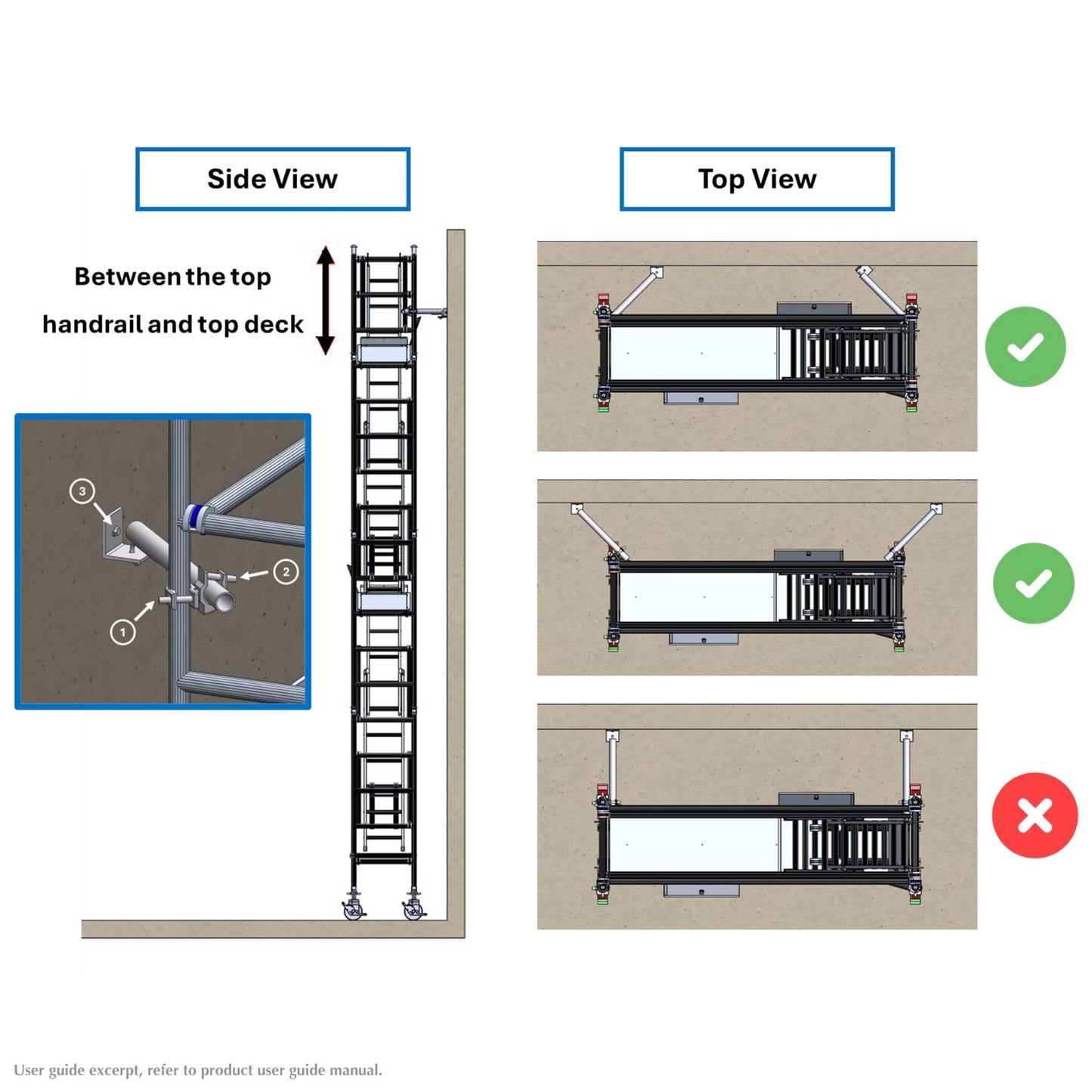 Side View

Top View

Between the top handrail and top deck

3

2

1

User guide excerpt, refer to product user guide manual.